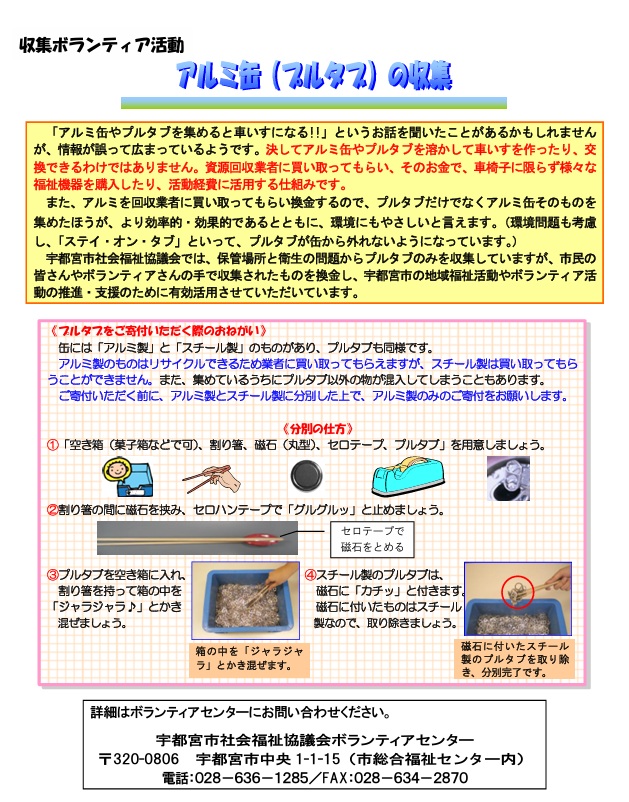 収集ボランティア活動

アルミ缶（プルタブ）の収集

「アルミ缶やプルタブを集めると車いすになる!!」というお話を聞いたことがあるかもしれませんが、情報が誤って広まっているようです。決してアルミ缶やプルタブを溶かして車いすを作ったり、交換できるわけではありません。資源回収業者に買い取ってもらい、そのお金で、車椅子に限らず様々な福祉機器を購入したり、活動経費に活用する仕組みです。

また、アルミを回収業者に買い取ってもらい換金するので、プルタブだけでなくアルミ缶そのものを集めたほうが、より効率的・効果的であるとともに、環境にもやさしいと言えます。（環境問題も考慮し、「ステイ・オン・タブ」といって、プルタブが缶から外れないようになっています。）

宇都宮市社会福祉協議会では、保管場所と衛生の問題からプルタブのみを収集していますが、市民の皆さんやボランティアさんの手で収集されたものを換金し、宇都宮市の地域福祉活動やボランティア活動の推進・支援のために有効活用させていただいています。

《プルタブをご寄付いただく際のおねがい》

缶には「アルミ製」と「スチール製」のものがあり、プルタブも同様です。

アルミ製のものはリサイクルできるため業者に買い取ってもらえますが、スチール製は買い取ってもらうことができません。また、集めているうちにプルタブ以外の物が混入してしまうこともあります。

ご寄付いただく前に、アルミ製とスチール製に分別した上で、アルミ製のみのご寄付をお願いします。

《分別の仕方》

①「空き箱（菓子箱などで可）、割り箸、磁石（丸型）、セロテープ、プルタブ」を用意しましょう。

②割り箸の間に磁石を挟み、セロハンテープで「グルグルッ」と止めましょう。

セロテープで磁石をとめる

③プルタブを空き箱に入れ、割り箸を持って箱の中を「ジャラジャラ♪」とかき混ぜましょう。

箱の中を「ジャラジャラ」とかき混ぜます。

④スチール製のプルタブは、磁石に「カチッ」と付きます。磁石に付いたものはスチール製なので、取り除きましょう。

磁石に付いたスチール製のプルタブを取り除き、分別完了です。

詳細はボランティアセンターにお問い合わせください。

宇都宮市社会福祉協議会ボランティアセンター
〒320-0806　宇都宮市中央 1-1-15（市総合福祉センター内）
電話:028－636－1285／FAX:028－634－2870